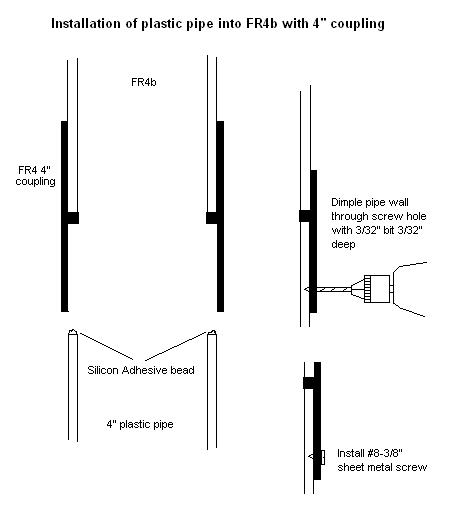 Installation of plastic pipe into FR4b with 4" coupling

FR4b

FR4 4" coupling

Dimple pipe wall through screw hole with 3/32" bit 3/32" deep

Silicon Adhesive bead

4" plastic pipe

Install #8-3/8" sheet metal screw