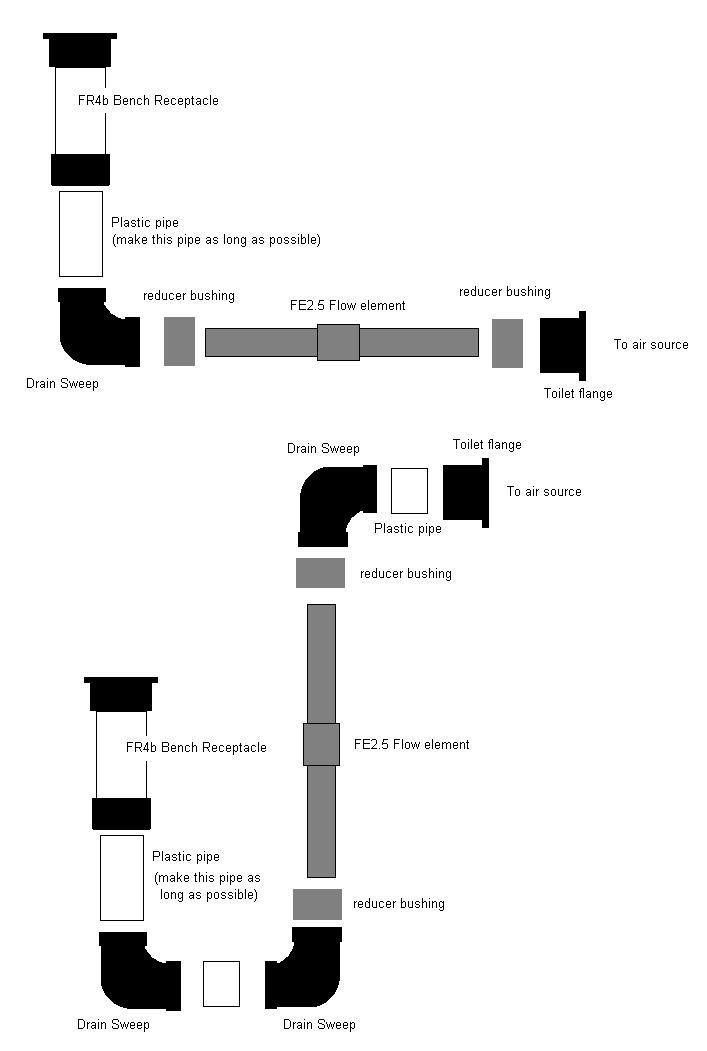 FR4b Bench Receptacle

Plastic pipe
(make this pipe as long as possible)

reducer bushing

FE2.5 Flow element

reducer bushing

To air source

Drain Sweep

Toilet flange

Drain Sweep

Toilet flange

To air source

Plastic pipe

reducer bushing

FR4b Bench Receptacle

FE2.5 Flow element

Plastic pipe
(make this pipe as long as possible)

reducer bushing

Drain Sweep

Drain Sweep