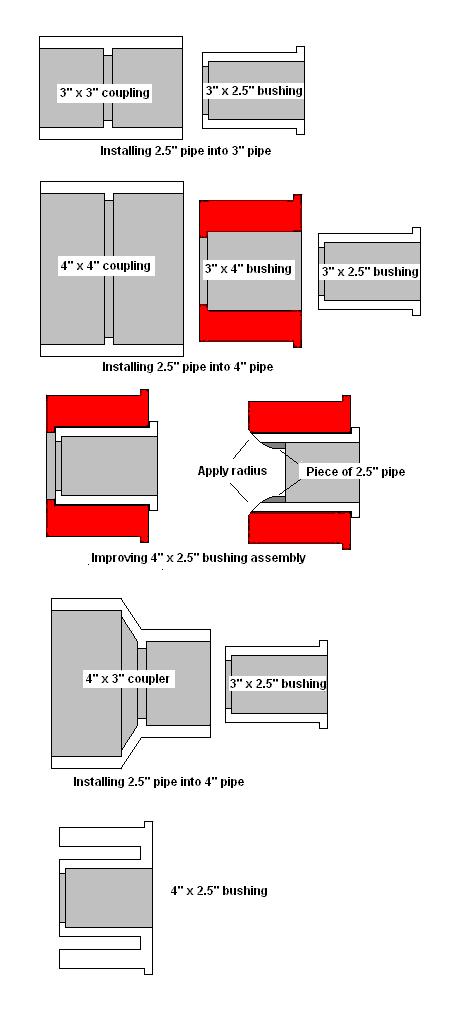 3" x 3" coupling

3" x 2.5" bushing

Installing 2.5" pipe into 3" pipe

4" x 4" coupling

3" x 4" bushing

3" x 2.5" bushing

Installing 2.5" pipe into 4" pipe

Apply radius

Piece of 2.5" pipe

Improving 4" x 2.5" bushing assembly

4" x 3" coupler

3" x 2.5" bushing

Installing 2.5" pipe into 4" pipe

4" x 2.5" bushing